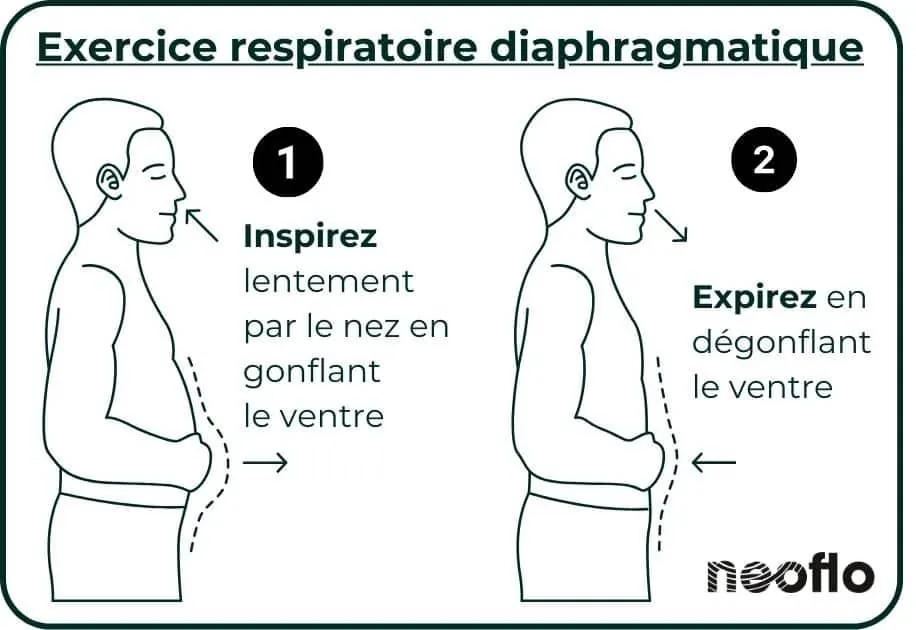 Exercice respiratoire diaphragmatique

1

Inspirez lentement par le nez en gonflant le ventre

2

Expirez en dégonflant le ventre

neoflo